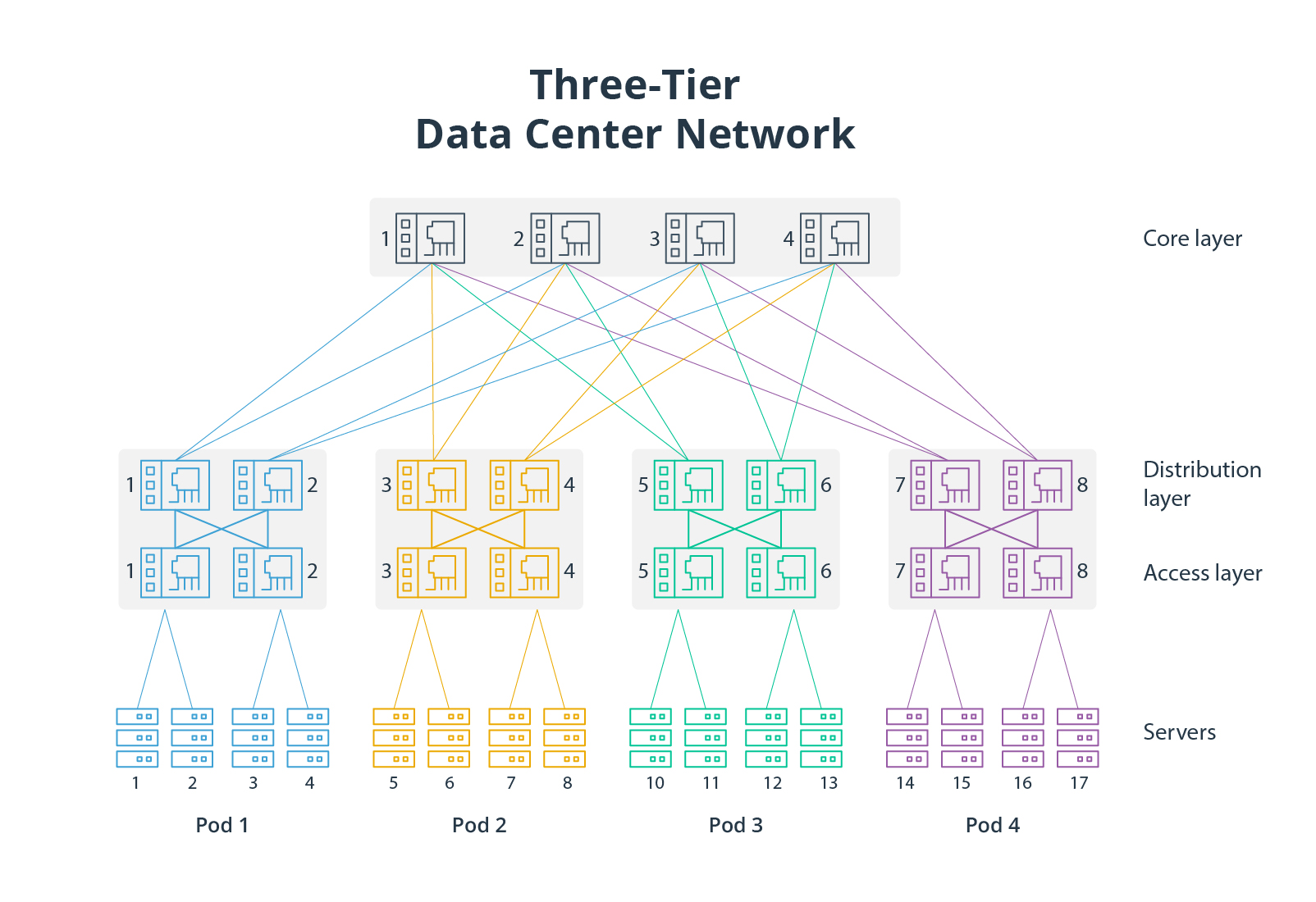 Three-Tier
Data Center Network

1 2 3 4

Core layer

1 2 3 4 5 6 7 8

Distribution layer

1 2 3 4 5 6 7 8

Access layer

Servers

1 2 3 4 5 6 7 8 10 11 12 13 14 15 16 17

Pod 1 Pod 2 Pod 3 Pod 4