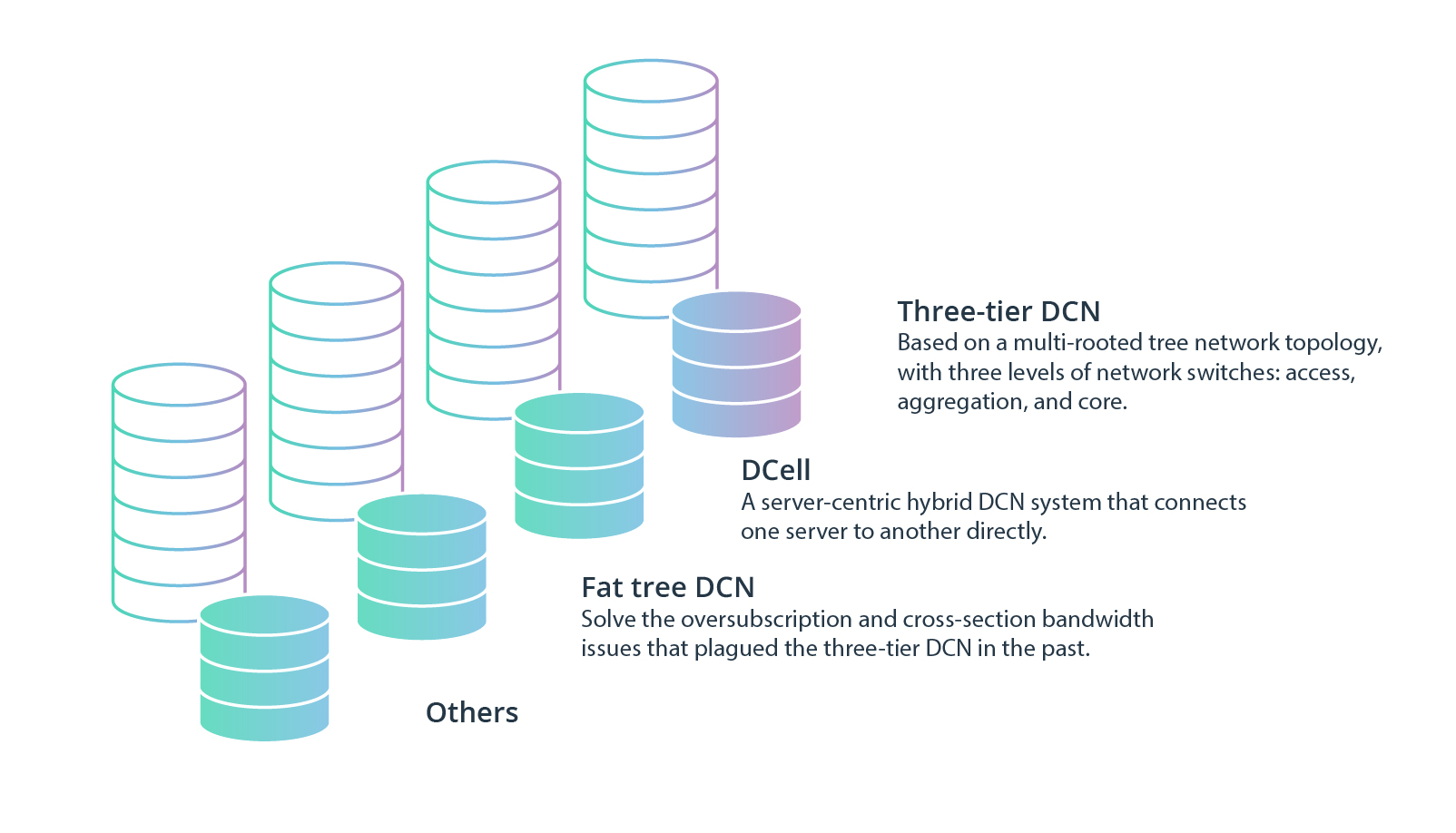 Three-tier DCN
Based on a multi-rooted tree network topology, with three levels of network switches: access, aggregation, and core.

DCell
A server-centric hybrid DCN system that connects one server to another directly.

Fat tree DCN
Solve the oversubscription and cross-section bandwidth issues that plagued the three-tier DCN in the past.

Others