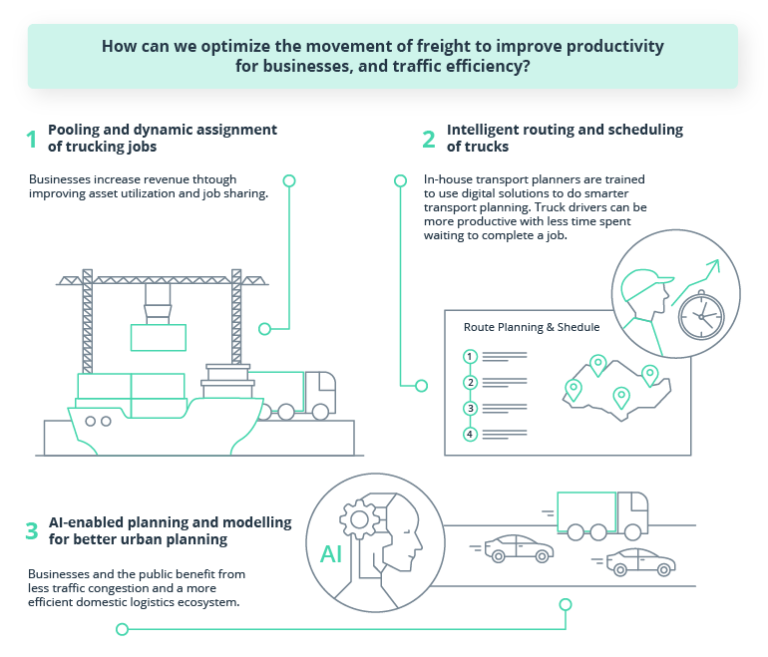 How can we optimize the movement of freight to improve productivity for businesses, and traffic efficiency?

1 Pooling and dynamic assignment of trucking jobs

Businesses increase revenue thtough improving asset utilization and job sharing.

2 Intelligent routing and scheduling of trucks

In-house transport planners are trained to use digital solutions to do smarter transport planning. Truck drivers can be more productive with less time spent waiting to complete a job.

Route Planning & Shedule

1

2

3

4

3 AI-enabled planning and modelling for better urban planning

Businesses and the public benefit from less traffic congestion and a more efficient domestic logistics ecosystem.

AI