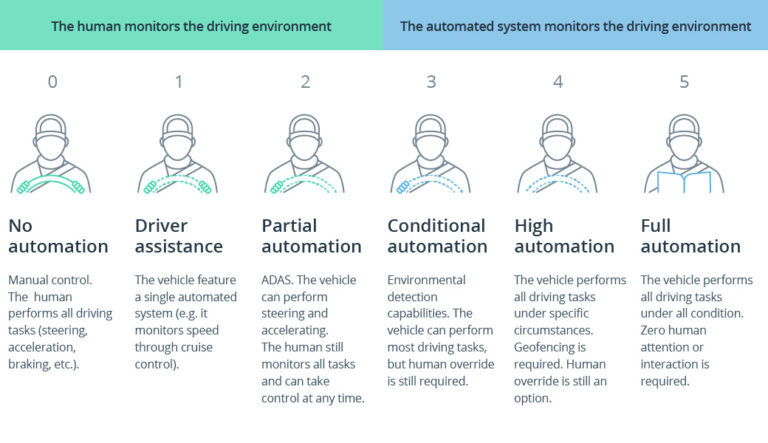 The human monitors the driving environment

The automated system monitors the driving environment

0

No automation

Manual control. The human performs all driving tasks (steering, acceleration, braking, etc.).

1

Driver assistance

The vehicle feature a single automated system (e.g. it monitors speed through cruise control).

2

Partial automation

ADAS. The vehicle can perform steering and accelerating. The human still monitors all tasks and can take control at any time.

3

Conditional automation

Environmental detection capabilities. The vehicle can perform most driving tasks, but human override is still required.

4

High automation

The vehicle performs all driving tasks under specific circumstances. Geofencing is required. Human override is still an option.

5

Full automation

The vehicle performs all driving tasks under all condition. Zero human attention or interaction is required.